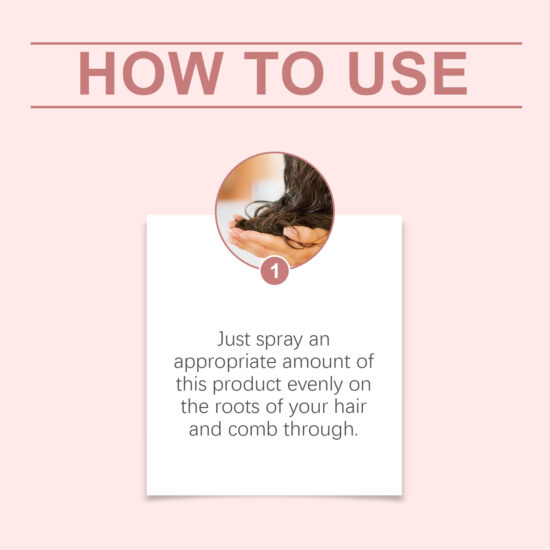 HOW TO USE

1

Just spray an appropriate amount of this product evenly on the roots of your hair and comb through.