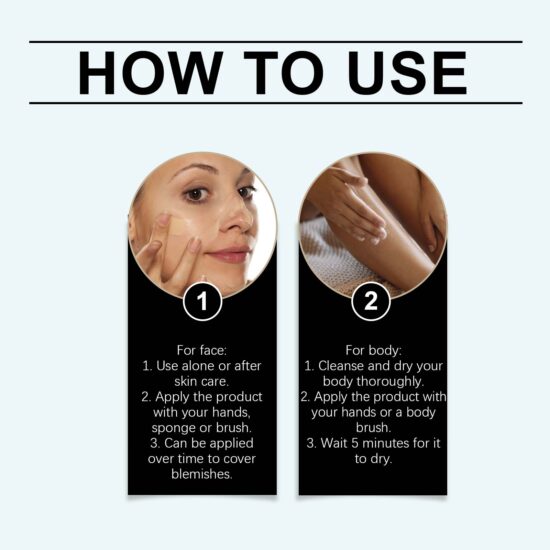 HOW TO USE

1

For face:
1. Use alone or after skin care.
2. Apply the product with your hands, sponge or brush.
3. Can be applied over time to cover blemishes.

2

For body:
1. Cleanse and dry your body thoroughly.
2. Apply the product with your hands or a body brush.
3. Wait 5 minutes for it to dry.