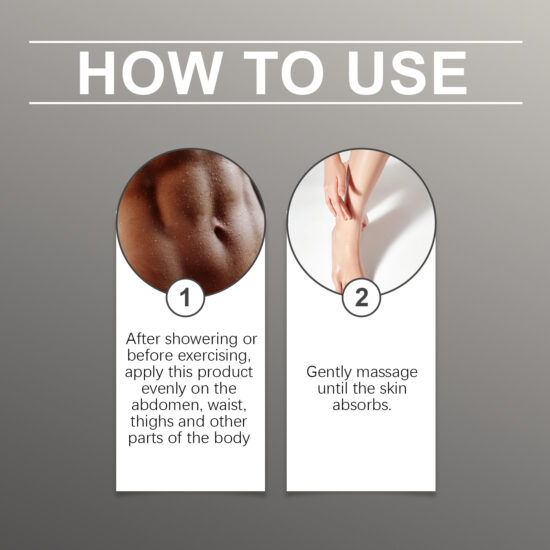 HOW TO USE

1

After showering or before exercising, apply this product evenly on the abdomen, waist, thighs and other parts of the body

2

Gently massage until the skin absorbs.