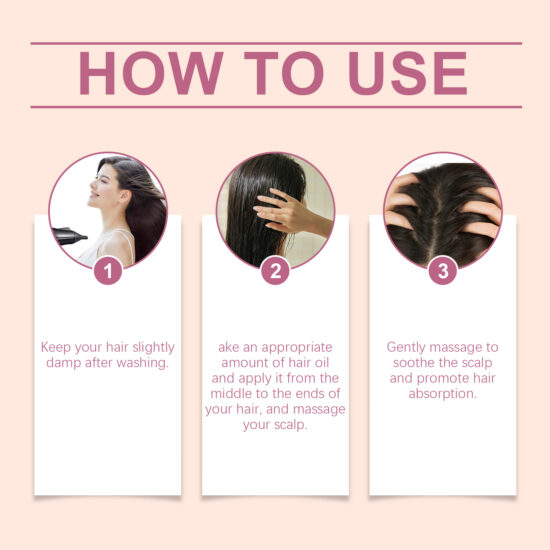 HOW TO USE

1

Keep your hair slightly damp after washing.

2

ake an appropriate amount of hair oil and apply it from the middle to the ends of your hair, and massage your scalp.

3

Gently massage to soothe the scalp and promote hair absorption.