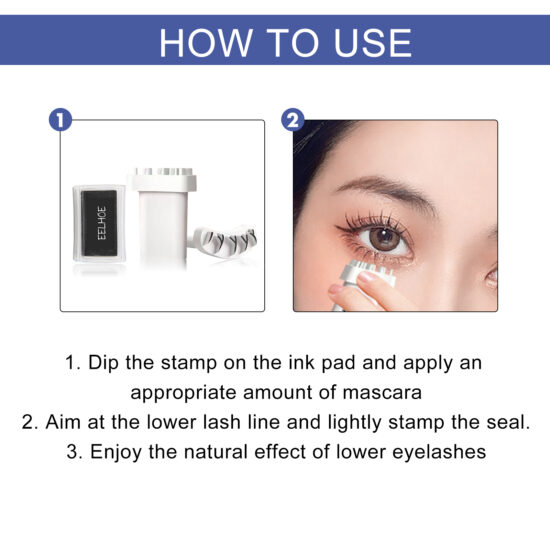 HOW TO USE

1

EELHOE

2

1. Dip the stamp on the ink pad and apply an appropriate amount of mascara
2. Aim at the lower lash line and lightly stamp the seal.
3. Enjoy the natural effect of lower eyelashes